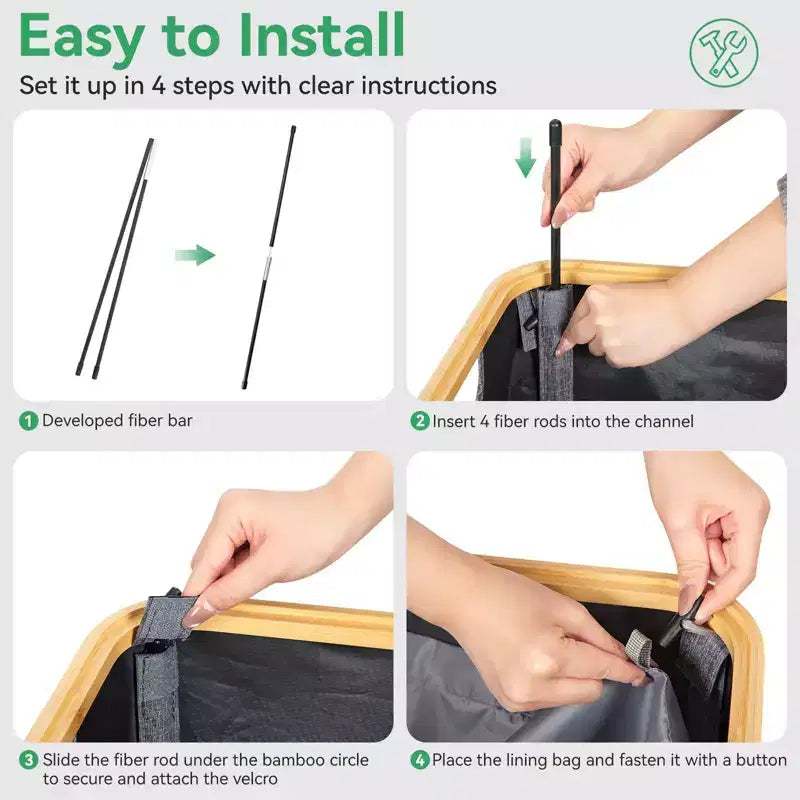 Easy to Install

Set it up in 4 steps with clear instructions

1 Developed fiber bar

2 Insert 4 fiber rods into the channel

3 Slide the fiber rod under the bamboo circle to secure and attach the velcro

4 Place the lining bag and fasten it with a button